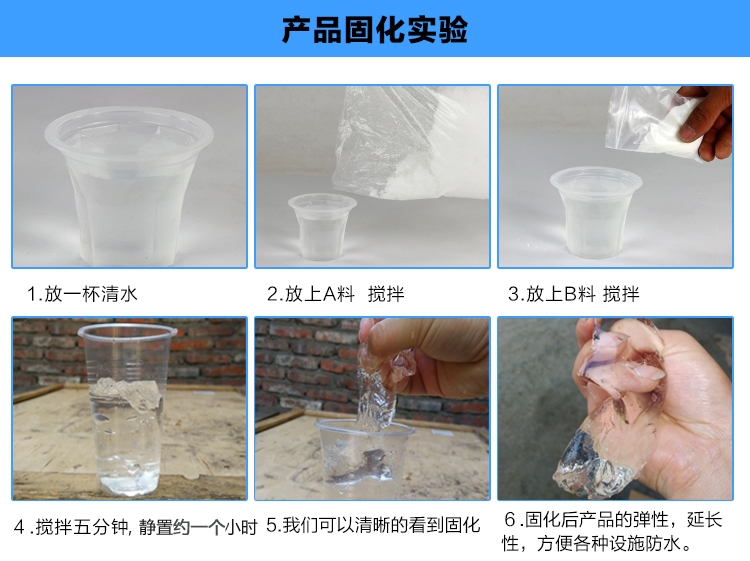 产品固化实验

1.放一杯清水

2.放上A料 搅拌

3.放上B料 搅拌

4 .搅拌五分钟, 静置约一个小时

5.我们可以清晰的看到固化

6 .固化后产品的弹性，延长性，方便各种设施防水。